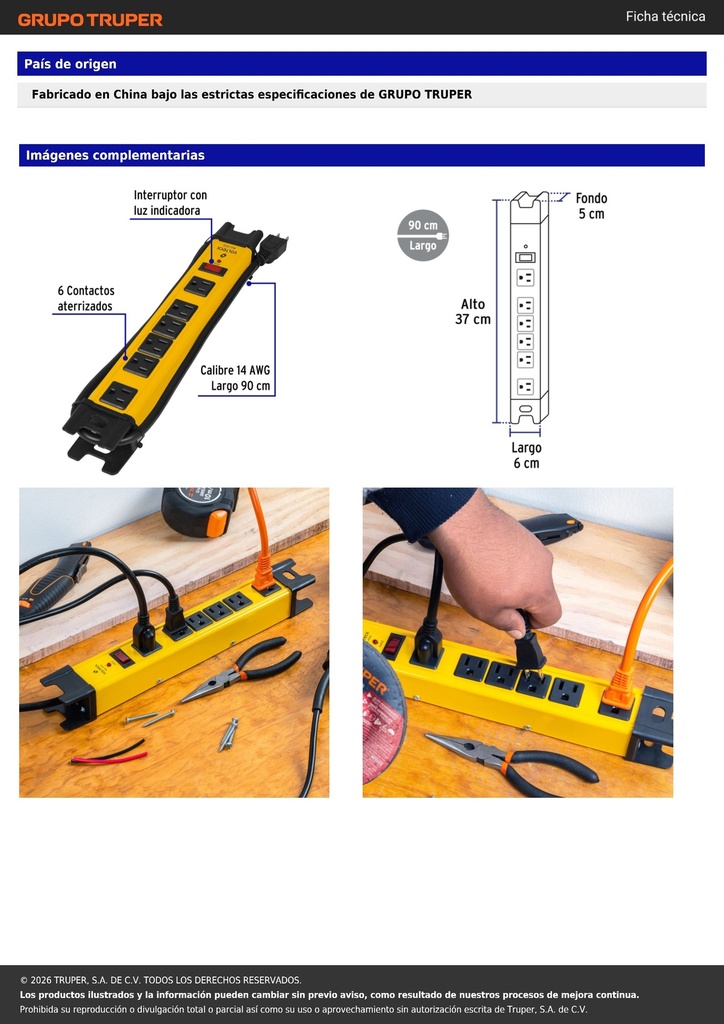 GRUPO TRUPER

Ficha técnica

País de origen

Fabricado en China bajo las estrictas especificaciones de GRUPO TRUPER

Imágenes complementarias

Interruptor con luz indicadora

6 Contactos aterrizados

Calibre 14 AWG
Largo 90 cm

90 cm
Largo

Fondo
5 cm

Alto
37 cm

Largo
6 cm

© 2026 TRUPER, S.A. DE C.V. TODOS LOS DERECHOS RESERVADOS.
Los productos ilustrados y la información pueden cambiar sin previo aviso, como resultado de nuestros procesos de mejora continua.
Prohibida su reproducción o divulgación total o parcial así como su uso o aprovechamiento sin autorización escrita de Truper, S.A. de C.V.