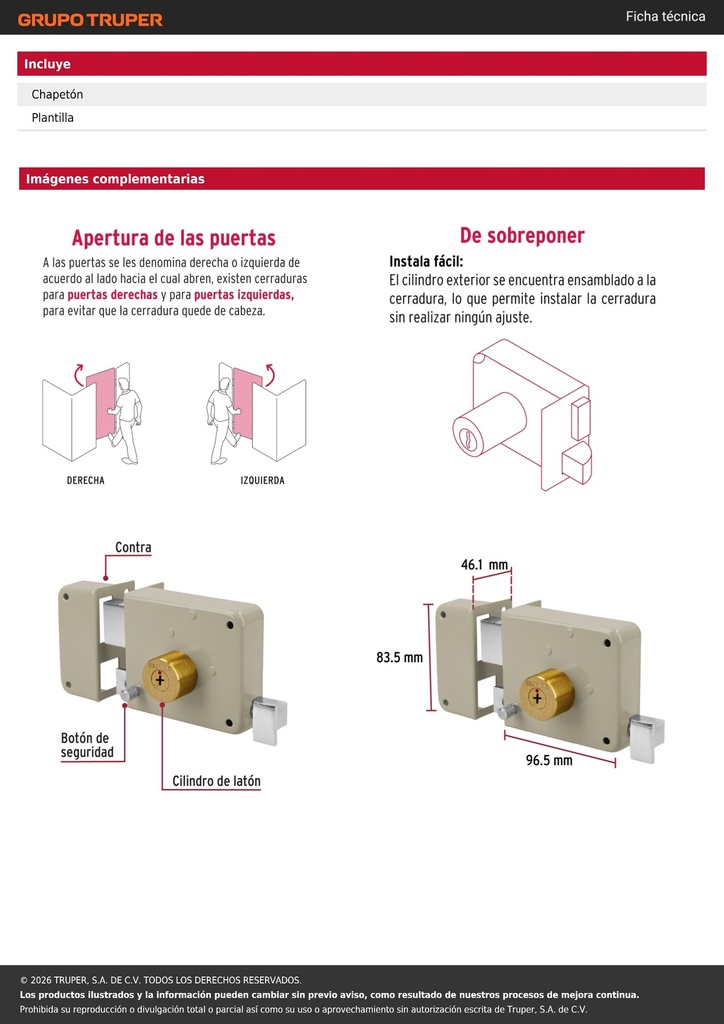 GRUPO TRUPER

Ficha técnica

Incluye

Chapetón

Plantilla

Imágenes complementarias

Apertura de las puertas

A las puertas se les denomina derecha o izquierda de acuerdo al lado hacia el cual abren, existen cerraduras para puertas derechas y para puertas izquierdas, para evitar que la cerradura quede de cabeza.

DERECHA

IZQUIERDA

De sobreponer

Instala fácil:
El cilindro exterior se encuentra ensamblado a la cerradura, lo que permite instalar la cerradura sin realizar ningún ajuste.

Contra

Botón de seguridad

Cilindro de latón

46.1 mm

83.5 mm

96.5 mm

© 2026 TRUPER, S.A. DE C.V. TODOS LOS DERECHOS RESERVADOS.
Los productos ilustrados y la información pueden cambiar sin previo aviso, como resultado de nuestros procesos de mejora continua.
Prohibida su reproducción o divulgación total o parcial así como su uso o aprovechamiento sin autorización escrita de Truper, S.A. de C.V.